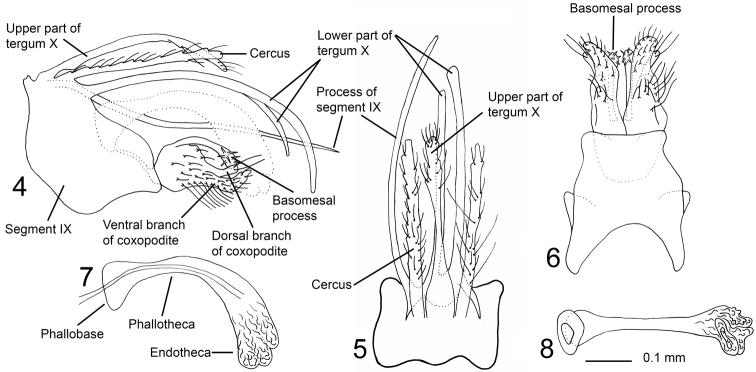 Upper part of tergum X

Cercus

Lower part of tergum X

Process of segment IX

Upper part of tergum X

Basomesal process

4

Segment IX

Ventral branch of coxopodite

Dorsal branch of coxopodite

Basomesal process

7

Phallobase

Phallotheca

Endotheca

Cercus

5

6

8

0.1 mm