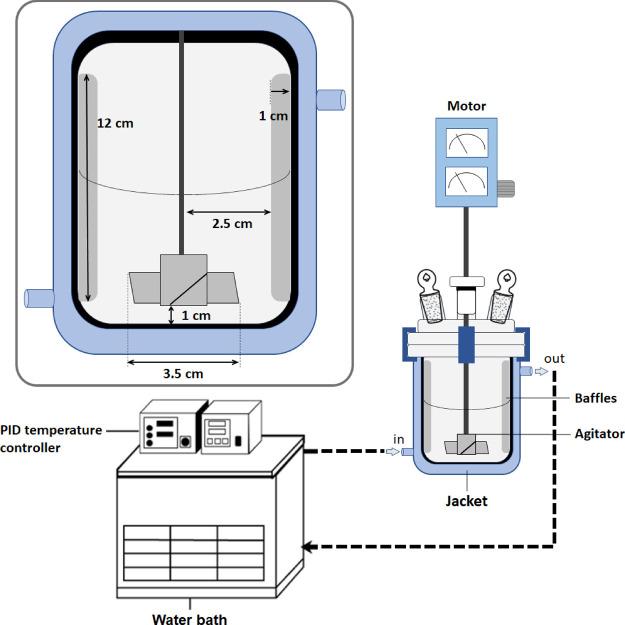 12 cm
1 cm
2.5 cm
1 cm
3.5 cm
Motor
out
Baffles
Agitator
in
Jacket
PID temperature controller
Water bath