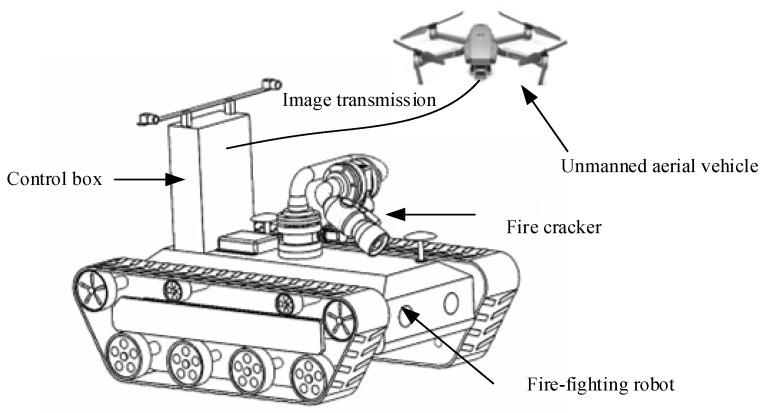 Image transmission

Unmanned aerial vehicle

Control box

Fire cracker

Fire-fighting robot