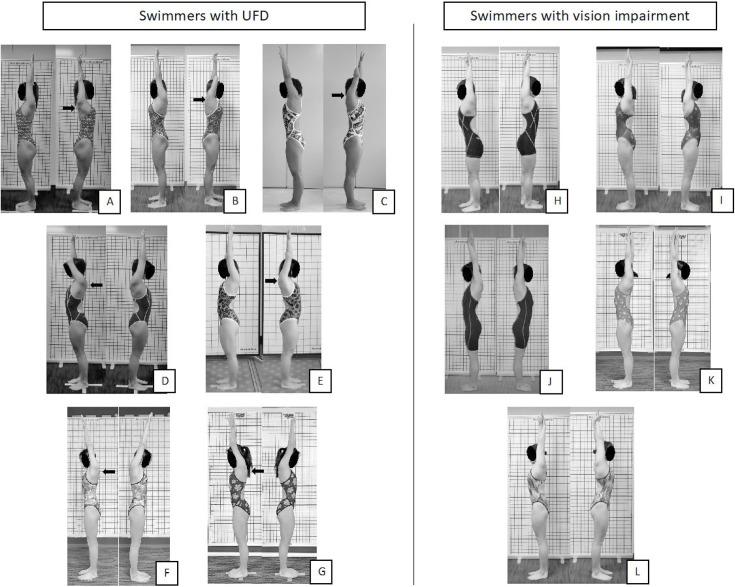 Swimmers with UFD

A

B

C

D

E

F

G

Swimmers with vision impairment

H

I

J

K

L