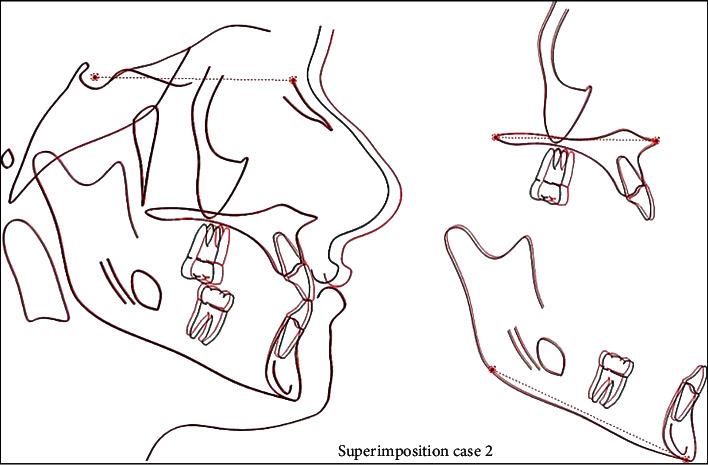 Superimposition case 2