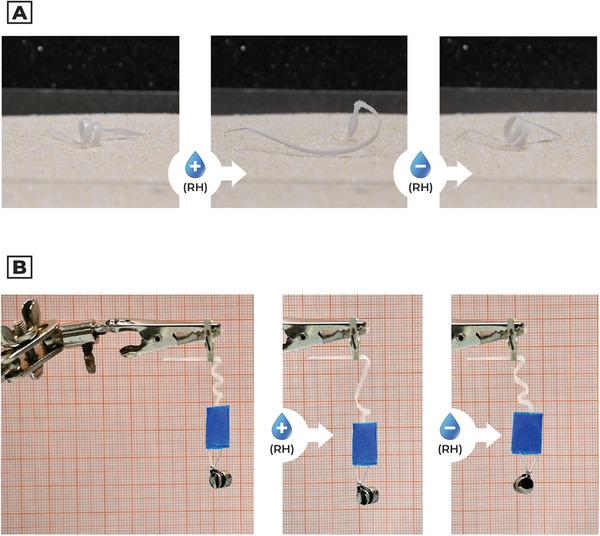 A

+
(RH)

−
(RH)

B

+
(RH)

−
(RH)