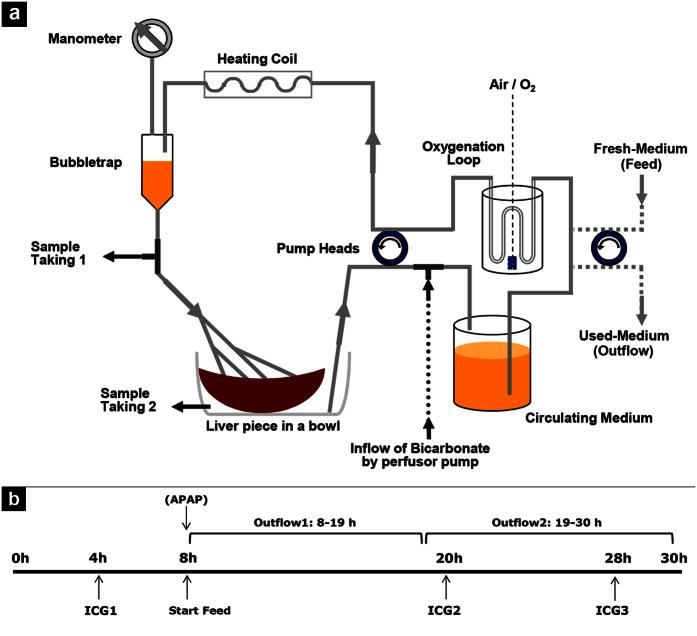 a

Manometer

Heating Coil

Air / $O_2$

Bubbletrap

Oxygenation Loop

Fresh-Medium (Feed)

Sample Taking 1

Pump Heads

Used-Medium (Outflow)

Sample Taking 2

Liver piece in a bowl

Circulating Medium

Inflow of Bicarbonate by perfusor pump

b

(APAP)

Outflow1: 8-19 h

Outflow2: 19-30 h

0h

4h

8h

20h

28h

30h

ICG1

Start Feed

ICG2

ICG3