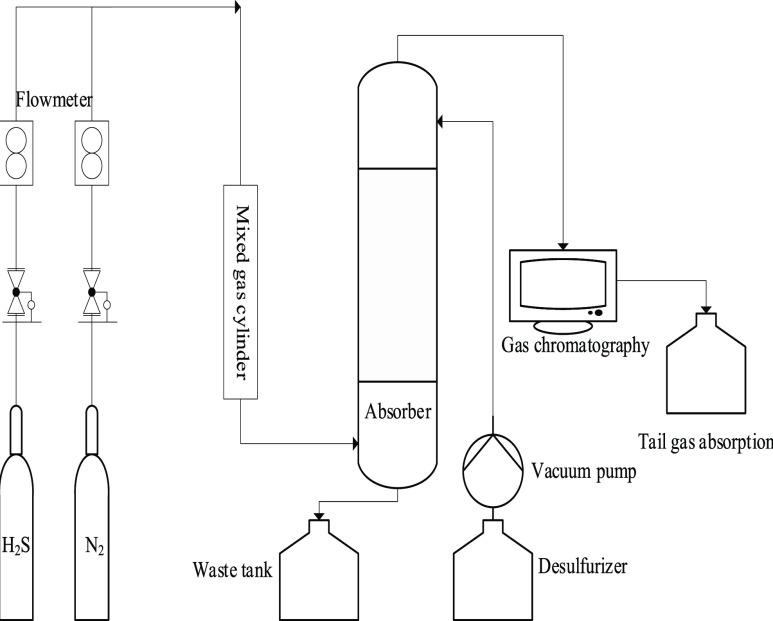 Flowmeter

Mixed gas cylinder

Absorber

Gas chromatography

Tail gas absorption

Vacuum pump

$H_2S$

$N_2$

Waste tank

Desulfurizer