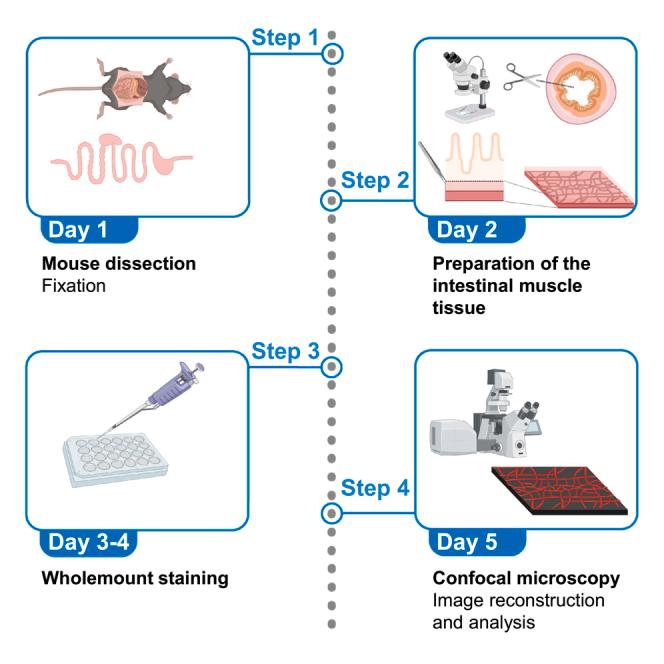 Step 1

Day 1

Mouse dissection
Fixation

Step 2

Day 2

Preparation of the intestinal muscle tissue

Step 3

Day 3-4

Wholemount staining

Step 4

Day 5

Confocal microscopy
Image reconstruction and analysis