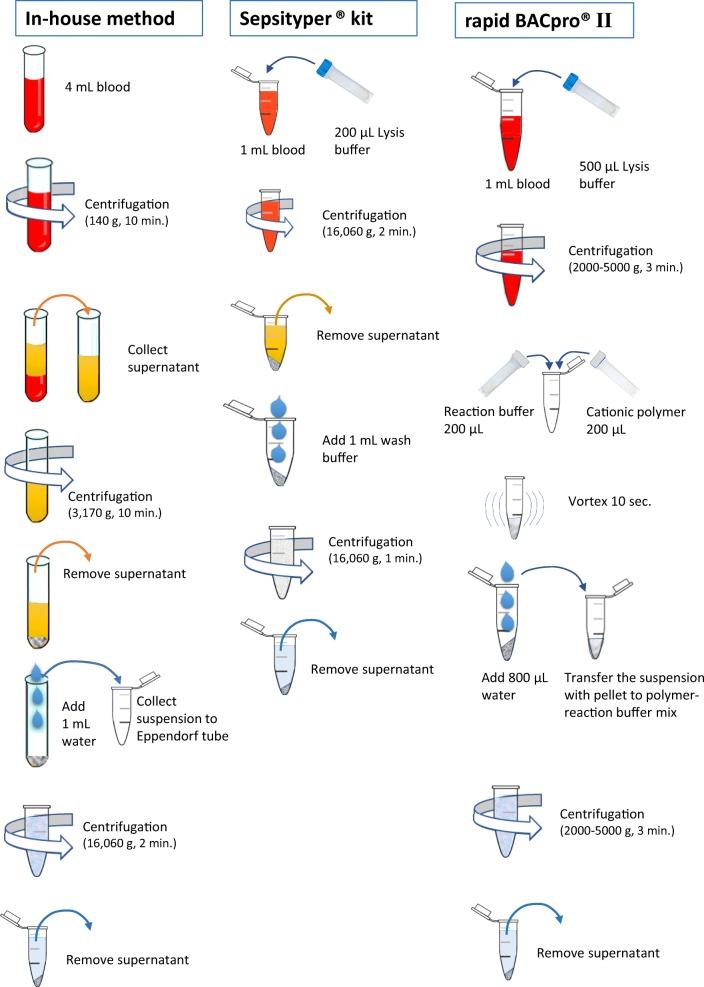 In-house method

4 mL blood

Centrifugation (140 g, 10 min.)

Collect supernatant

Centrifugation (3,170 g, 10 min.)

Remove supernatant

Add 1 mL water

Collect suspension to Eppendorf tube

Centrifugation (16,060 g, 2 min.)

Remove supernatant

Sepsityper ® kit

1 mL blood

200 µL Lysis buffer

Centrifugation (16,060 g, 2 min.)

Remove supernatant

Add 1 mL wash buffer

Centrifugation (16,060 g, 1 min.)

Remove supernatant

rapid BACpro® II

1 mL blood

500 µL Lysis buffer

Centrifugation (2000-5000 g, 3 min.)

Reaction buffer 200 µL

Cationic polymer 200 µL

Vortex 10 sec.

Add 800 µL water

Transfer the suspension with pellet to polymer-reaction buffer mix

Centrifugation (2000-5000 g, 3 min.)

Remove supernatant