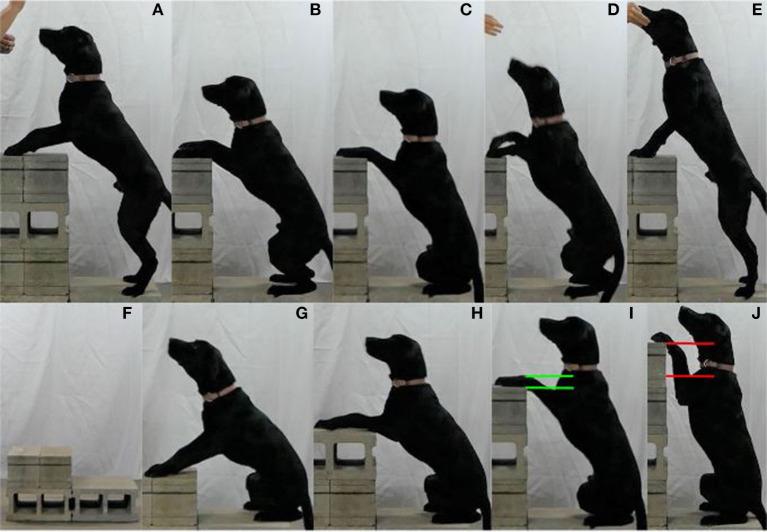 A
B
C
D
E
F
G
H
I
J