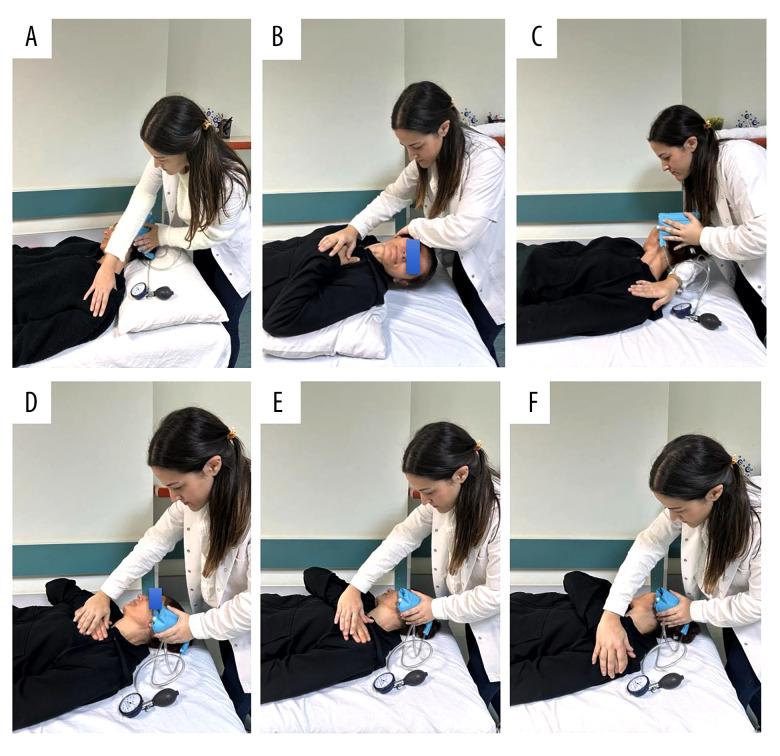 A

B

C

D

E

F