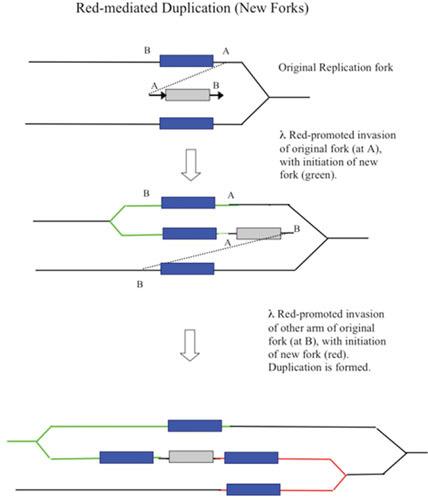 Red-mediated Duplication (New Forks)

B

A

Original Replication fork

A

B

λ Red-promoted invasion of original fork (at A), with initiation of new fork (green).

B

A

B

A

B

λ Red-promoted invasion of other arm of original fork (at B), with initiation of new fork (red). Duplication is formed.