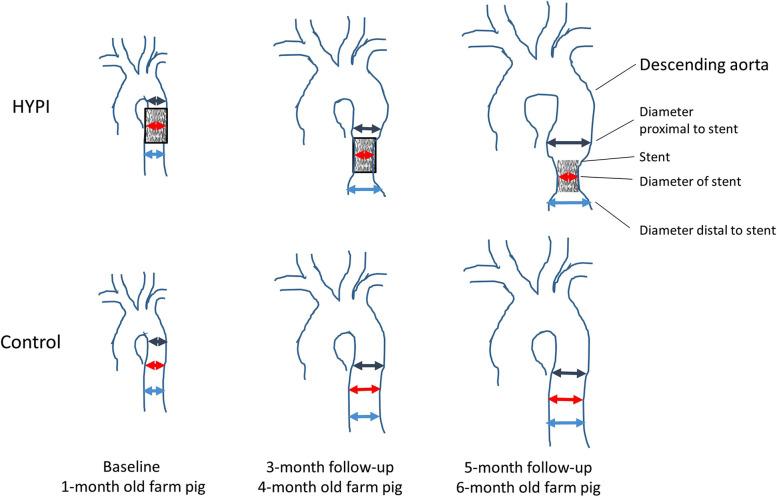 HYPI

Descending aorta

Diameter proximal to stent

Stent

Diameter of stent

Diameter distal to stent

Control

Baseline
1-month old farm pig

3-month follow-up
4-month old farm pig

5-month follow-up
6-month old farm pig