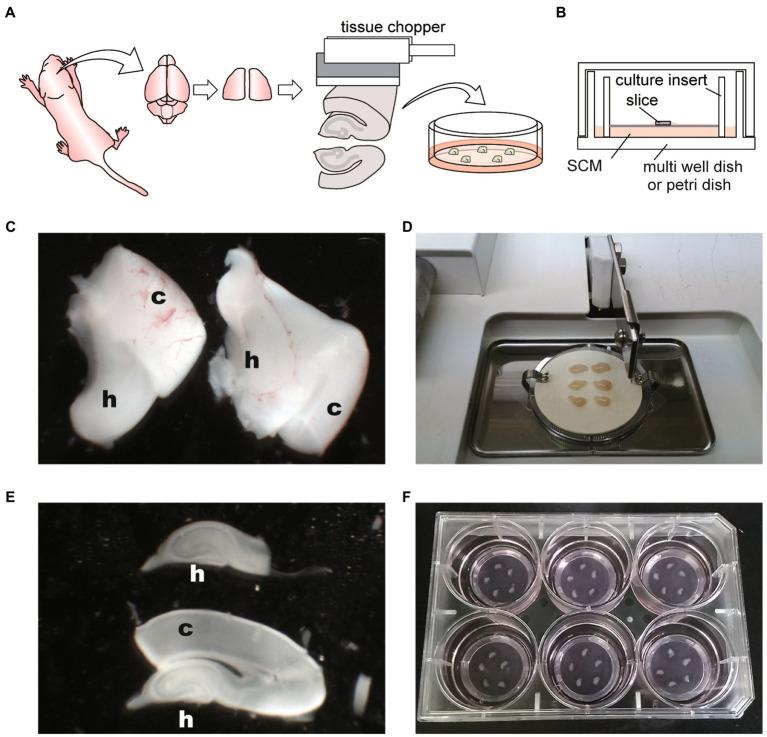 A

tissue chopper

B

culture insert

slice

SCM

multi well dish or petri dish

C

c

h

h

c

D

E

h

c

h

F