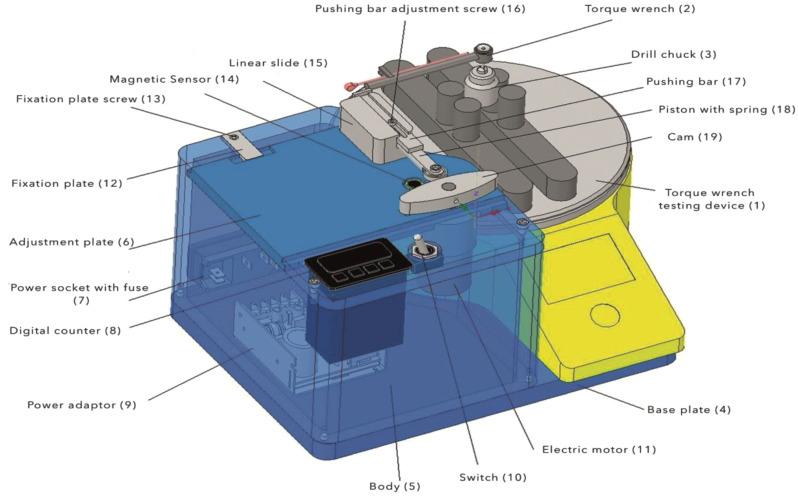 Pushing bar adjustment screw (16)
Torque wrench (2)
Linear slide (15)
Drill chuck (3)
Magnetic Sensor (14)
Pushing bar (17)
Fixation plate screw (13)
Piston with spring (18)
Cam (19)
Fixation plate (12)
Torque wrench testing device (1)
Adjustment plate (6)
Power socket with fuse (7)
Digital counter (8)
Power adaptor (9)
Base plate (4)
Electric motor (11)
Switch (10)
Body (5)