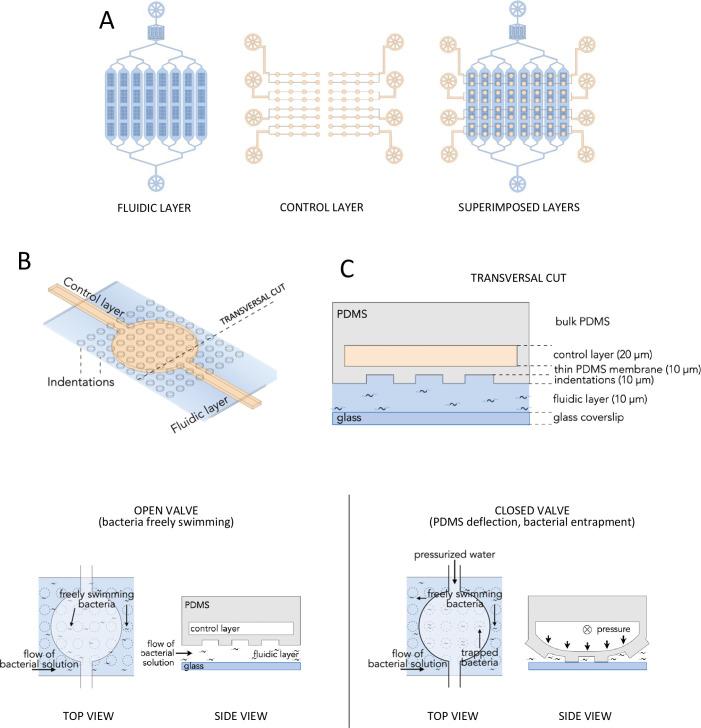 A

FLUIDIC LAYER

CONTROL LAYER

SUPERIMPOSED LAYERS

B

Control layer

TRANSVERSAL CUT

Indentations

Fluidic layer

C

TRANSVERSAL CUT

PDMS

bulk PDMS

control layer (20 µm)

thin PDMS membrane (10 µm)

indentations (10 µm)

fluidic layer (10 µm)

glass

glass coverslip

OPEN VALVE
(bacteria freely swimming)

freely swimming bacteria

flow of bacterial solution

PDMS

control layer

flow of bacterial solution

fluidic layer

glass

TOP VIEW

SIDE VIEW

CLOSED VALVE
(PDMS deflection, bacterial entrapment)

pressurized water

freely swimming bacteria

flow of bacterial solution

trapped bacteria

pressure

TOP VIEW

SIDE VIEW