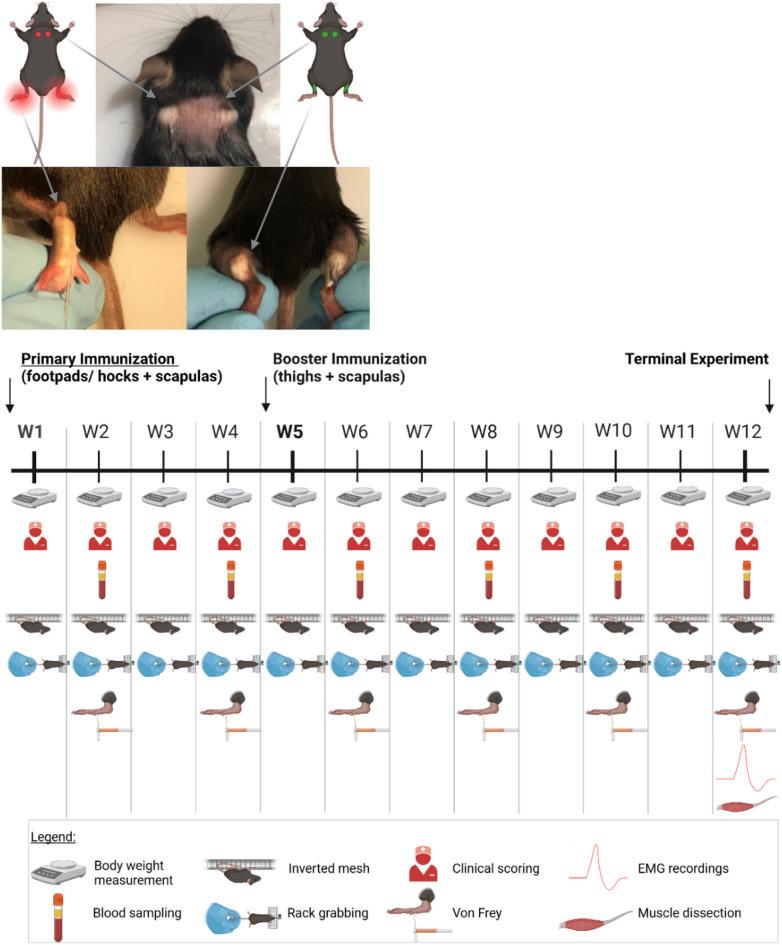 Primary Immunization
(footpads/ hocks + scapulas)

Booster Immunization
(thighs + scapulas)

Terminal Experiment

W1 W2 W3 W4 W5 W6 W7 W8 W9 W10 W11 W12

Legend:
Body weight measurement
Inverted mesh
Clinical scoring
EMG recordings
Blood sampling
Rack grabbing
Von Frey
Muscle dissection