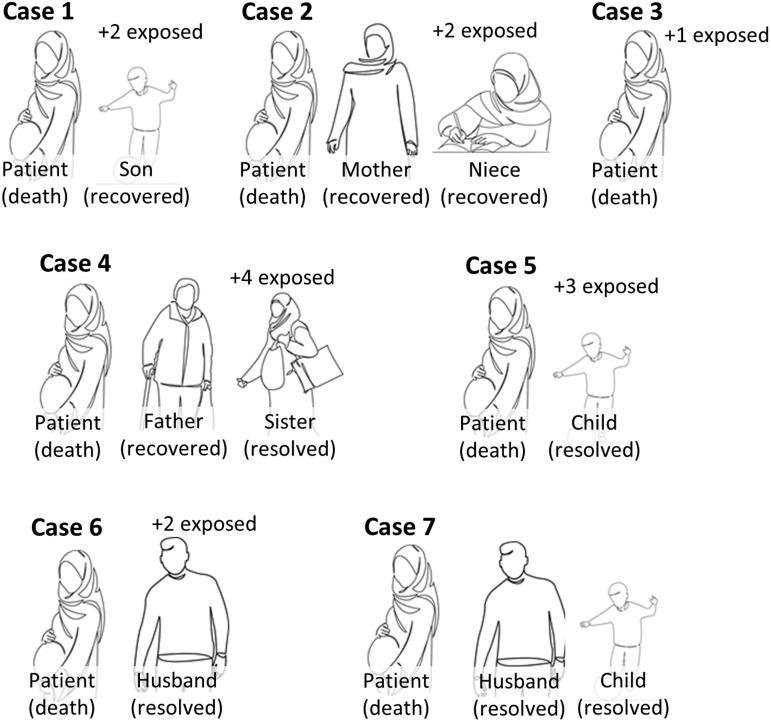 Case 1
+2 exposed
Patient (death)
Son (recovered)

Case 2
+2 exposed
Patient (death)
Mother (recovered)
Niece (recovered)

Case 3
+1 exposed
Patient (death)

Case 4
+4 exposed
Patient (death)
Father (recovered)
Sister (resolved)

Case 5
+3 exposed
Patient (death)
Child (resolved)

Case 6
+2 exposed
Patient (death)
Husband (resolved)

Case 7
Patient (death)
Husband (resolved)
Child (resolved)