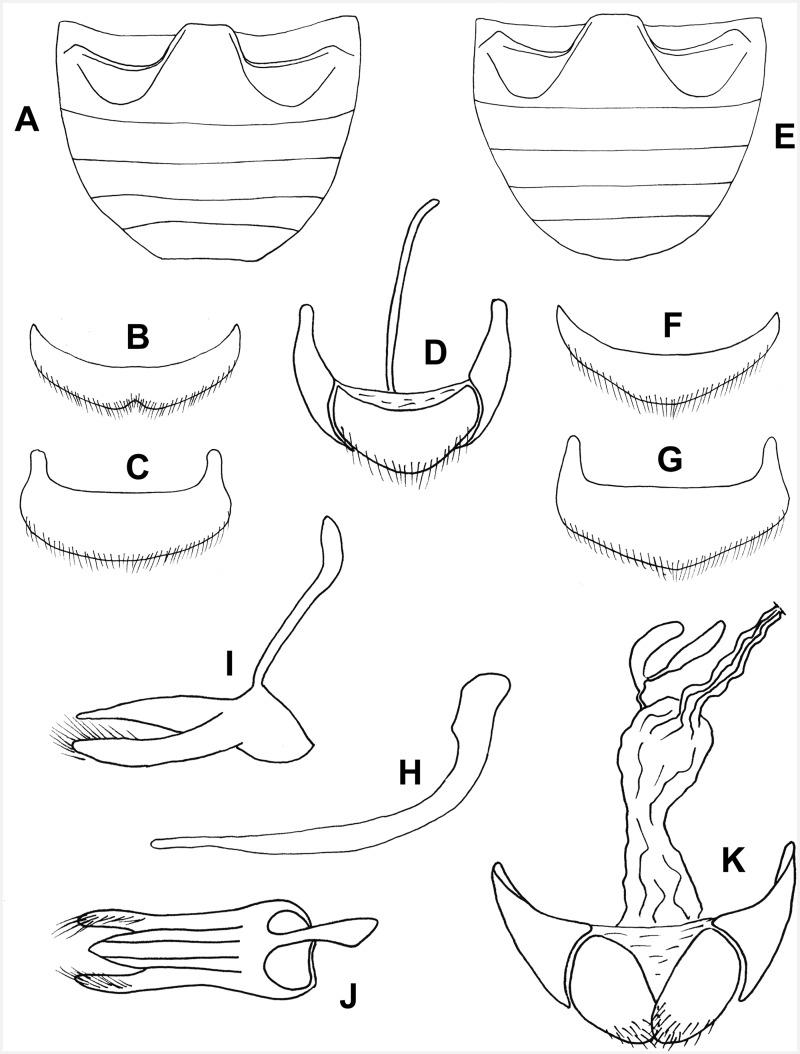 A
E
B
D
F
C
G
I
H
K
J