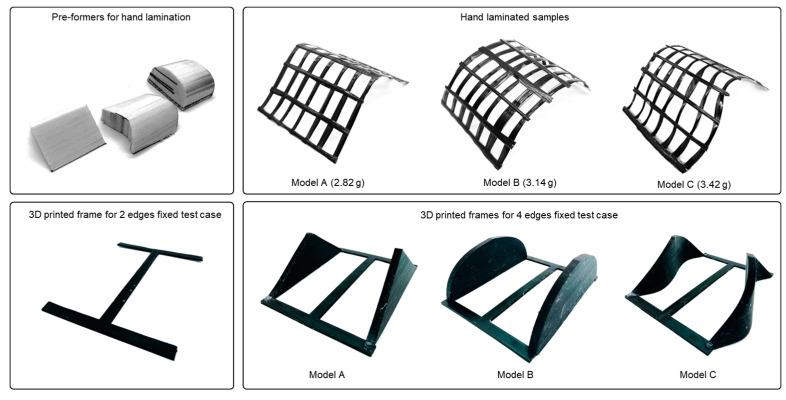 Pre-formers for hand lamination

Hand laminated samples

Model A (2.82 g)

Model B (3.14 g)

Model C (3.42 g)

3D printed frame for 2 edges fixed test case

3D printed frames for 4 edges fixed test case

Model A

Model B

Model C