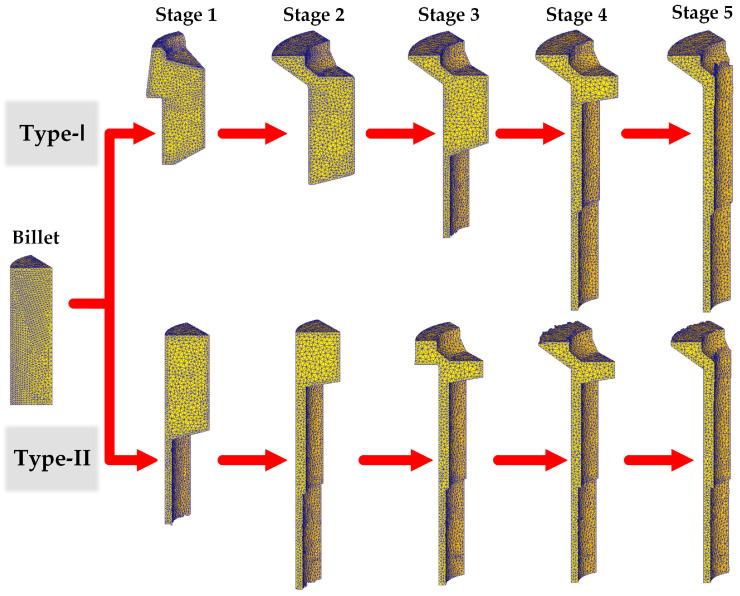 Stage 1
Stage 2
Stage 3
Stage 4
Stage 5

Type-I

Billet

Type-II