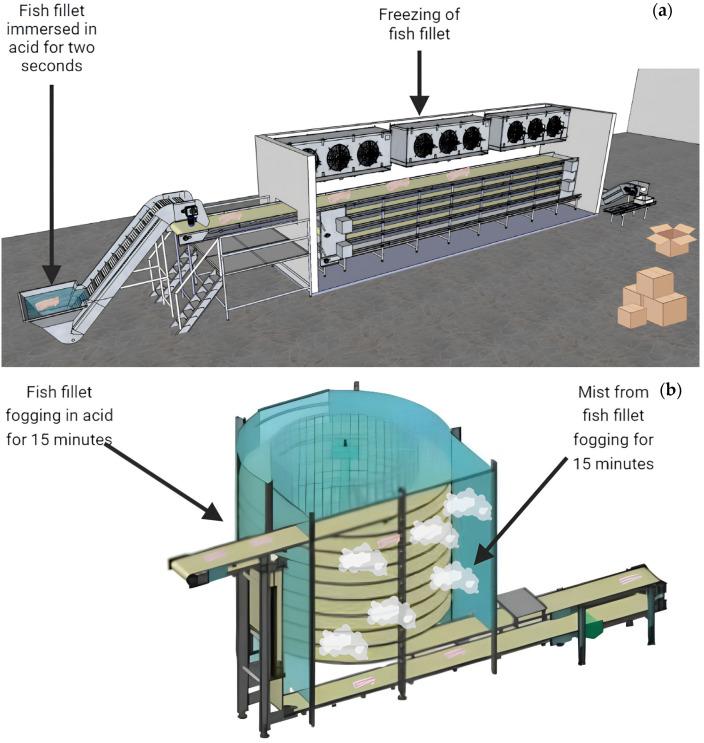 Fish fillet immersed in acid for two seconds

Freezing of fish fillet

(a)

Fish fillet fogging in acid for 15 minutes

(b)

Mist from fish fillet fogging for 15 minutes