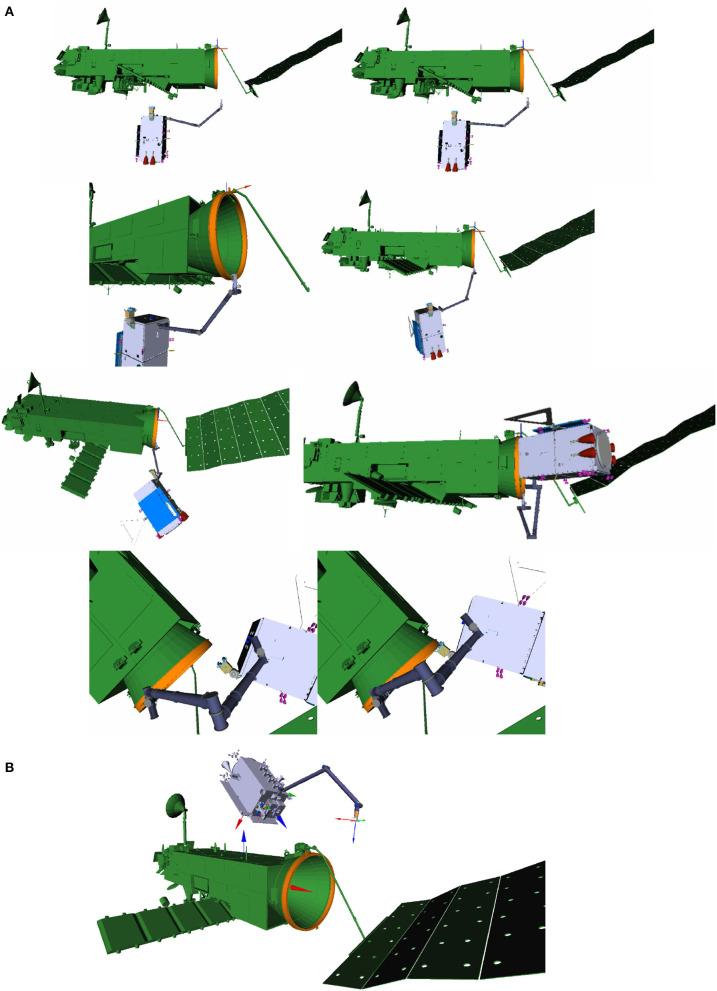 A

B