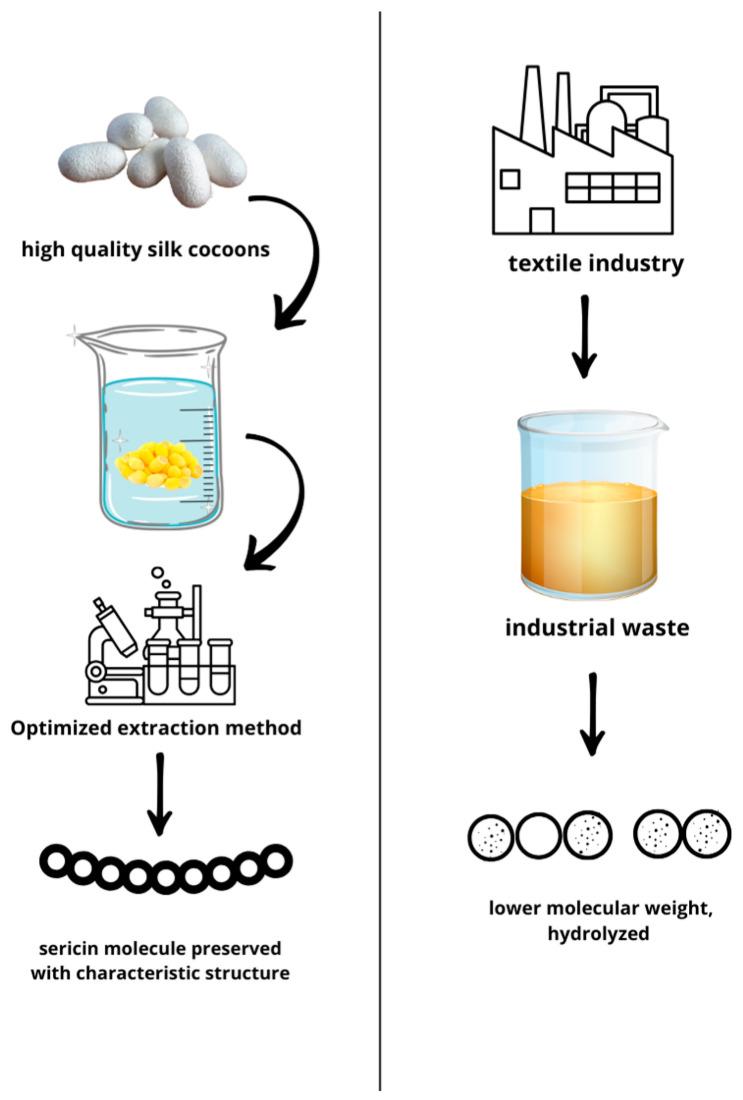 high quality silk cocoons

Optimized extraction method

sericin molecule preserved with characteristic structure

textile industry

industrial waste

lower molecular weight, hydrolyzed