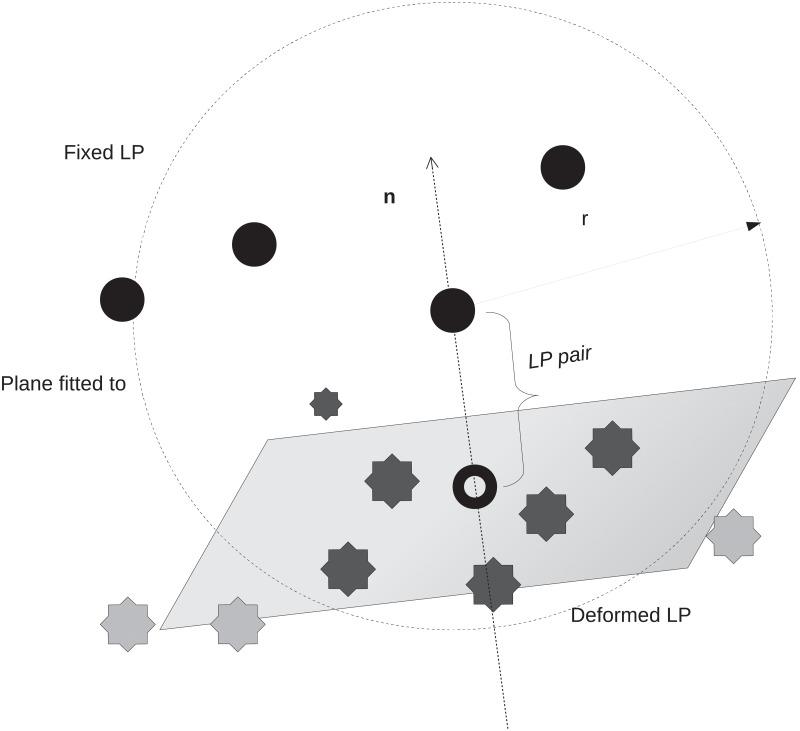 Fixed LP

n

r

LP pair

Plane fitted to

Deformed LP