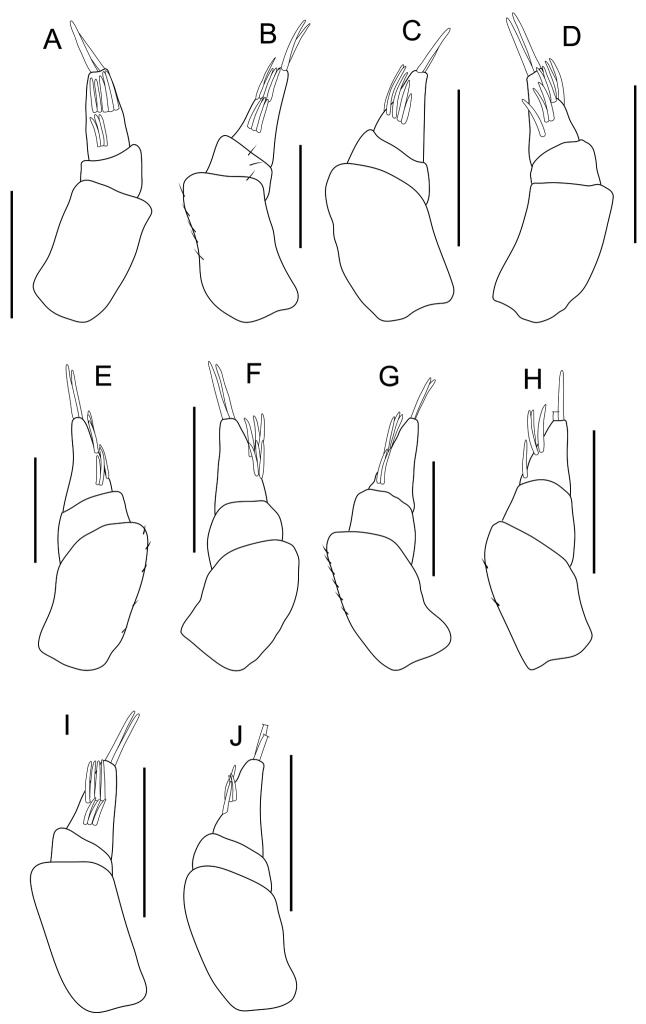 A B C D

E F G H

I J