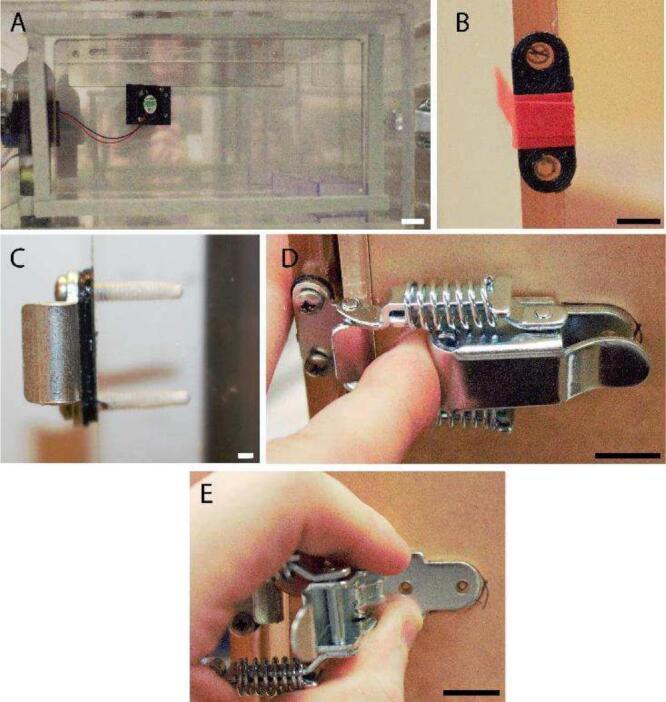 A

B

C

D

E