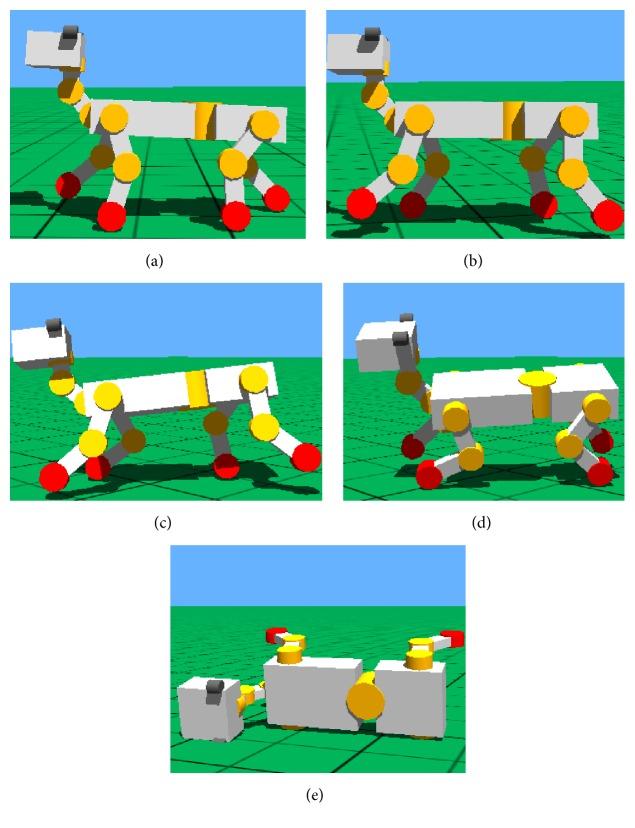 (a)

(b)

(c)

(d)

(e)