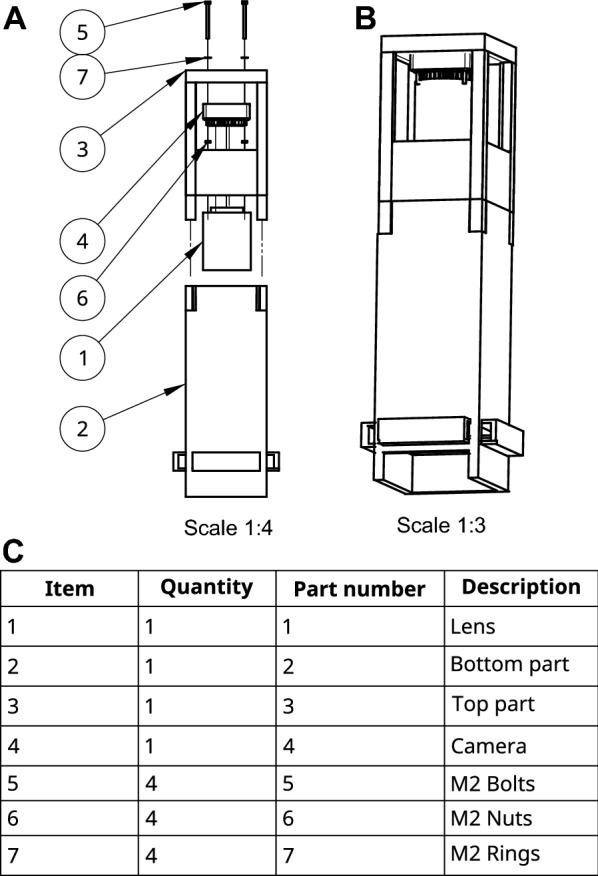 A

5

7

3

4

6

1

2

Scale 1:4

B

Scale 1:3

C

| Item | Quantity | Part number | Description |
|---|---|---|---|
| 1 | 1 | 1 | Lens |
| 2 | 1 | 2 | Bottom part |
| 3 | 1 | 3 | Top part |
| 4 | 1 | 4 | Camera |
| 5 | 4 | 5 | M2 Bolts |
| 6 | 4 | 6 | M2 Nuts |
| 7 | 4 | 7 | M2 Rings |