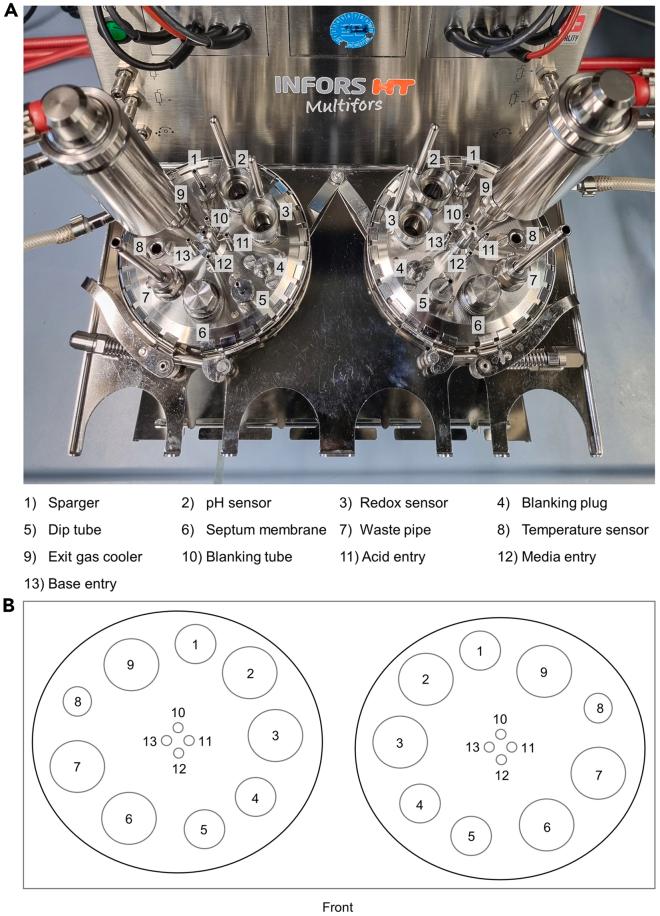 A

INFORS HT
Multifors

1 2 9 10 3 8 13 11 12 4 7 5 6
2 1 9 3 10 13 11 8 12 4 7 5 6

1) Sparger
2) pH sensor
3) Redox sensor
4) Blanking plug
5) Dip tube
6) Septum membrane
7) Waste pipe
8) Temperature sensor
9) Exit gas cooler
10) Blanking tube
11) Acid entry
12) Media entry
13) Base entry

B

1 9 2 8 10 13 11 12 3 7 4 6 5

1 2 9 8 10 13 11 12 3 7 4 5 6

Front