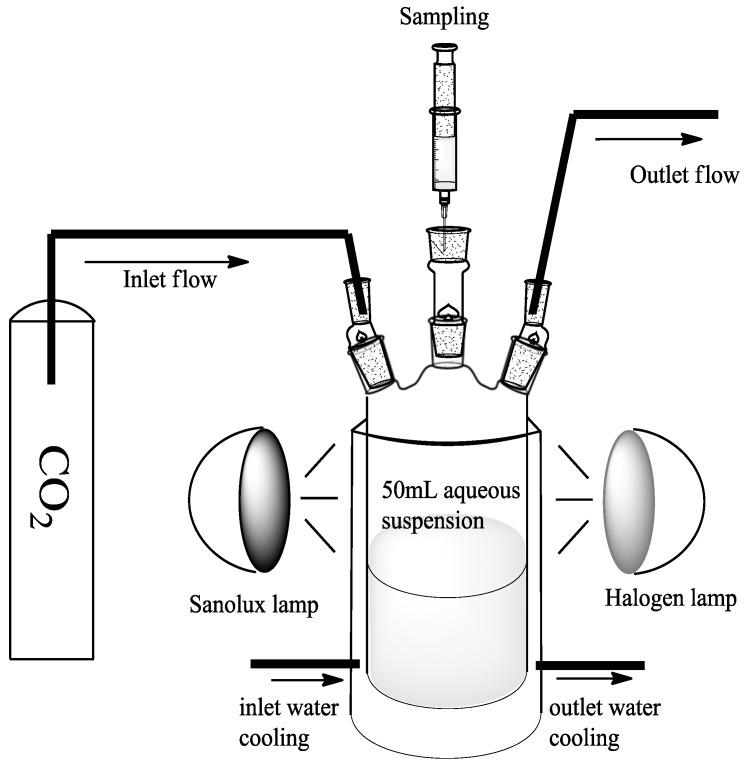 Sampling

Outlet flow

Inlet flow

$CO_2$

50mL aqueous suspension

Sanolux lamp

Halogen lamp

inlet water cooling

outlet water cooling