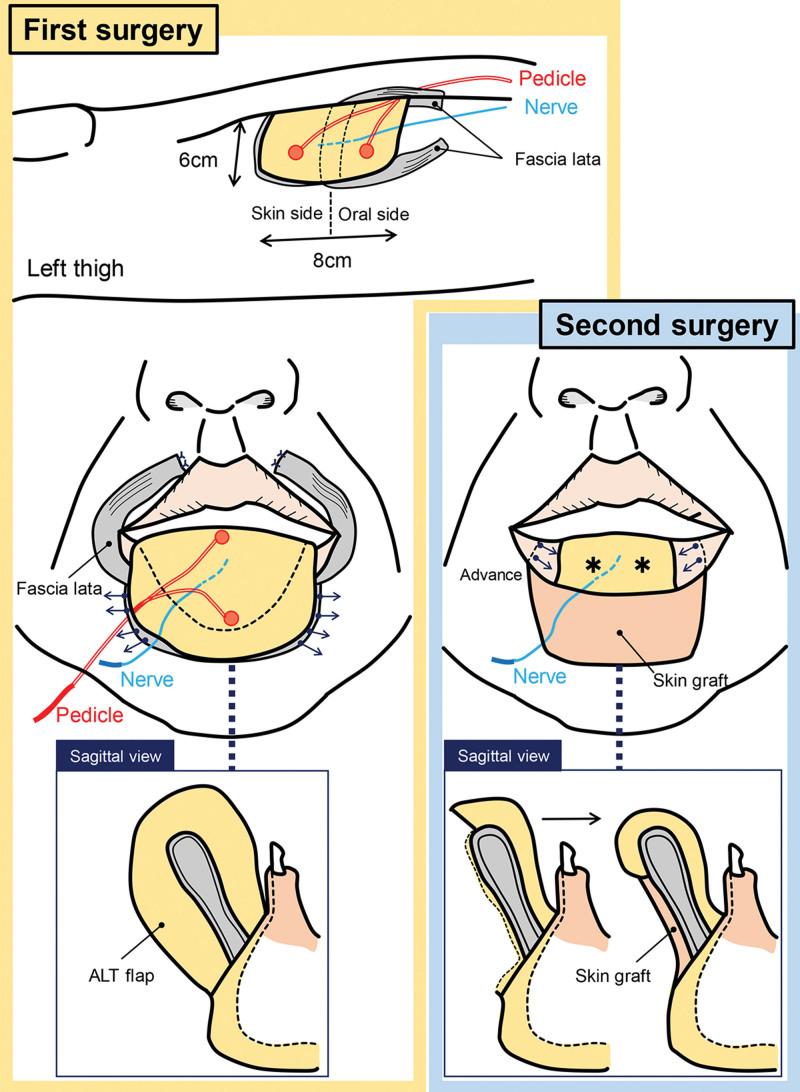 First surgery

Pedicle
Nerve
Fascia lata
6cm
Skin side
Oral side
8cm
Left thigh

Fascia lata
Nerve
Pedicle

Sagittal view
ALT flap

Second surgery

Advance
* *
Nerve
Skin graft

Sagittal view
Skin graft