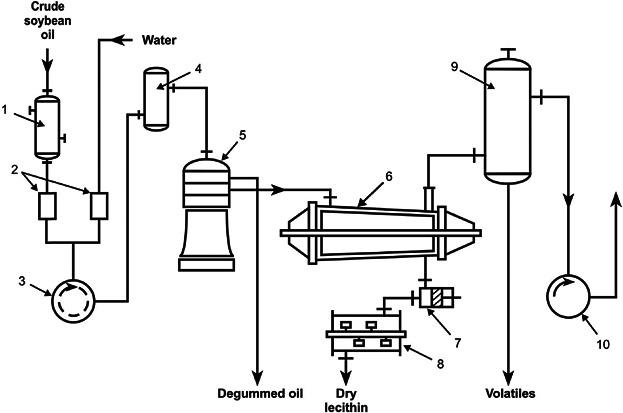 Crude soybean oil

Water

1

2

3

4

5

6

7

8

9

10

Degummed oil

Dry lecithin

Volatiles