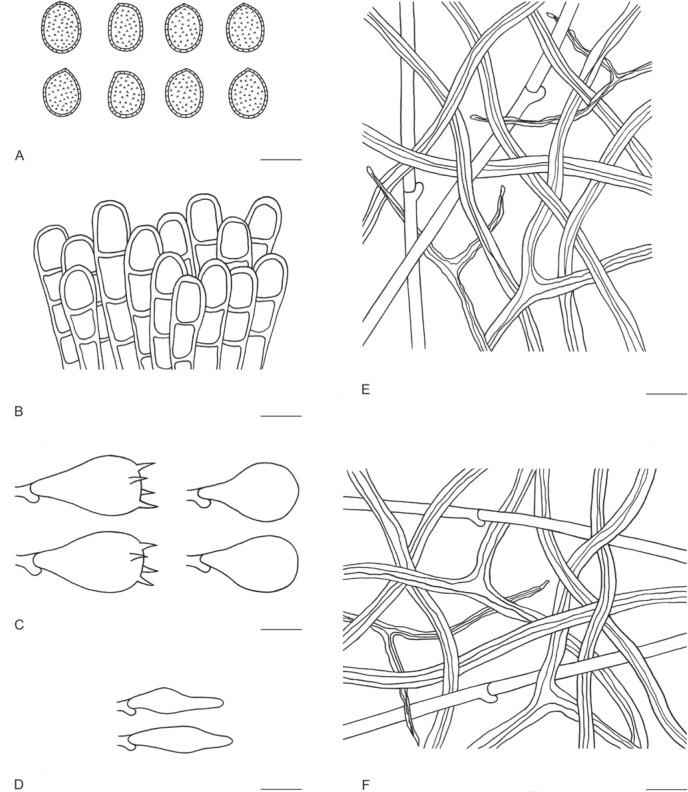 A

B

C

D

E

F