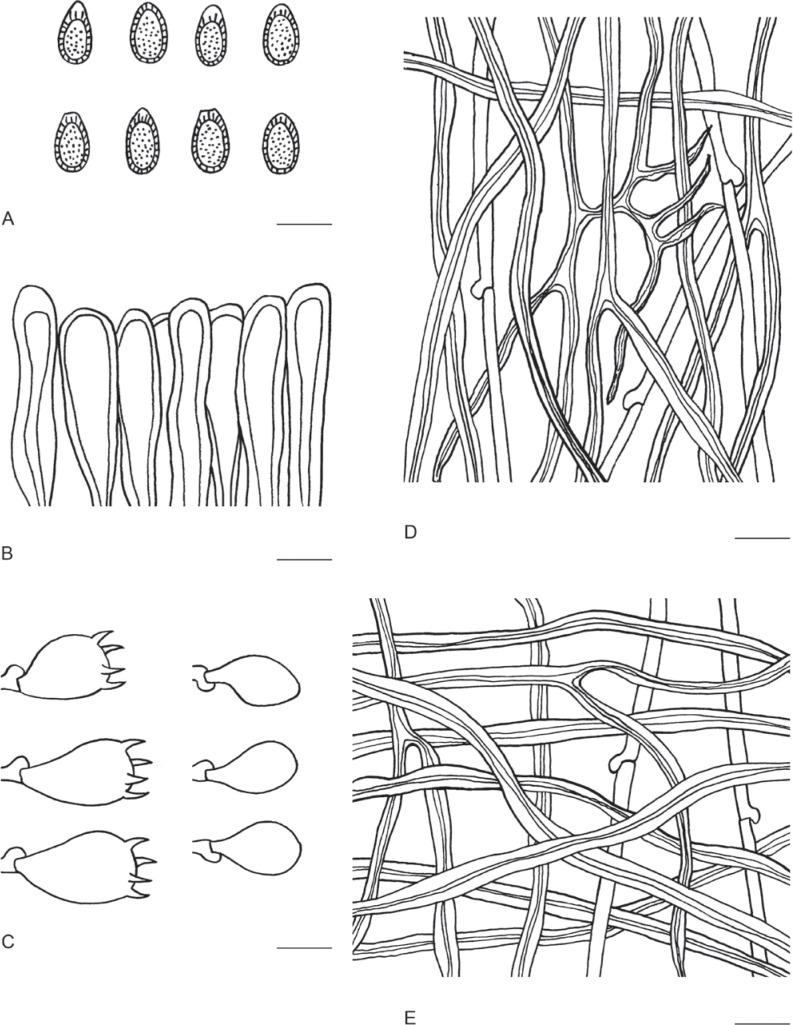 A

B

C

D

E