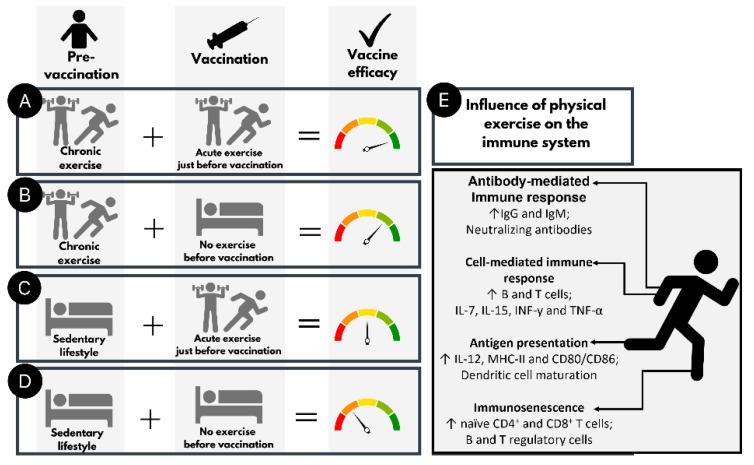 Pre-vaccination

Vaccination

Vaccine efficacy

A

Chronic exercise

+

Acute exercise just before vaccination

=

B

Chronic exercise

+

No exercise before vaccination

=

C

Sedentary lifestyle

+

Acute exercise just before vaccination

=

D

Sedentary lifestyle

+

No exercise before vaccination

=

E

Influence of physical exercise on the immune system

Antibody-mediated Immune response
↑IgG and IgM;
Neutralizing antibodies

Cell-mediated immune response
↑ B and T cells;
IL-7, IL-15, INF-γ and TNF-α

Antigen presentation
↑ IL-12, MHC-II and CD80/CD86;
Dendritic cell maturation

Immunosenescence
↑ naïve $CD4^+$ and $CD8^+$ T cells;
B and T regulatory cells