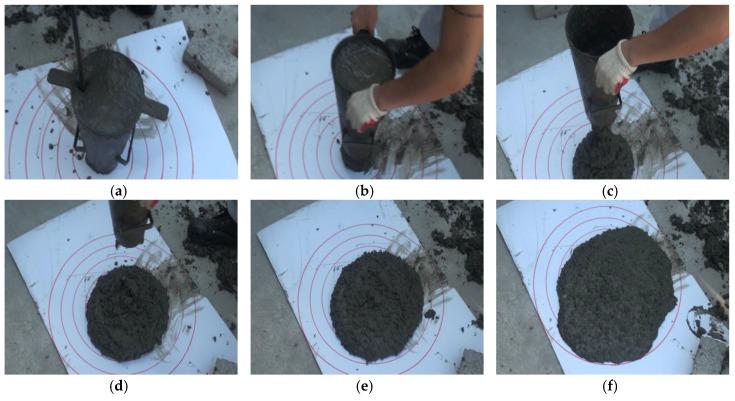 (a)

(b)

(c)

(d)

(e)

(f)