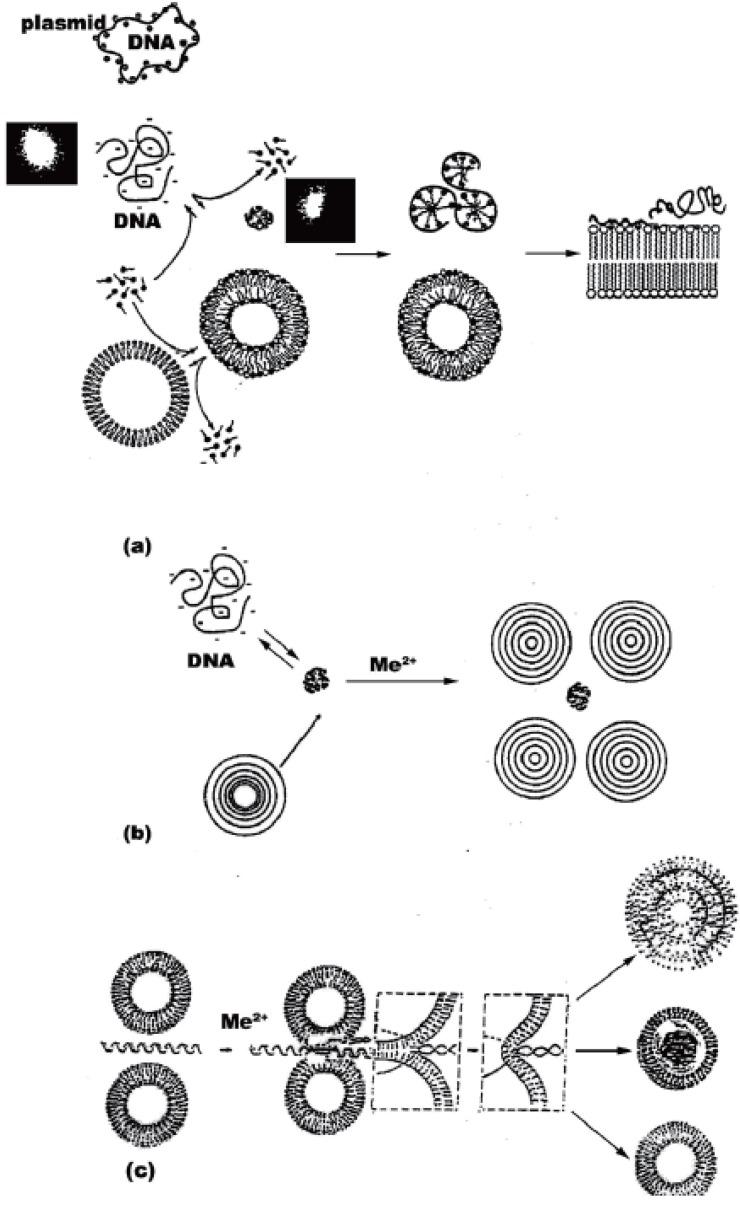 plasmid DNA

DNA

(a)

DNA

$Me^{2+}$

(b)

$Me^{2+}$

(c)