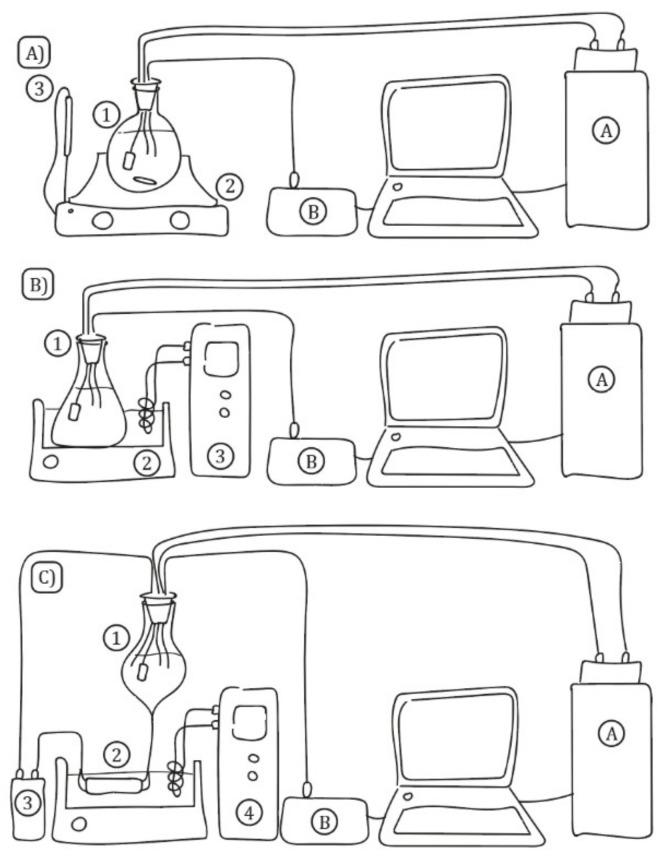 A)
3
1
2
B
A

B)
1
2
3
B
A

C)
1
2
3
4
B
A