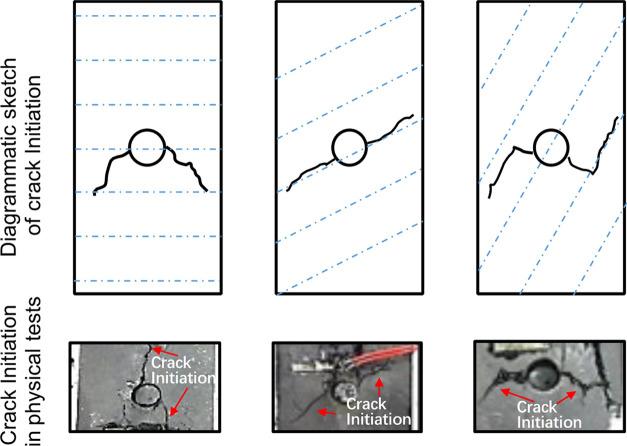 Diagrammatic sketch of crack Initiation

Crack Initiation in physical tests

Crack Initiation

Crack Initiation

Crack Initiation