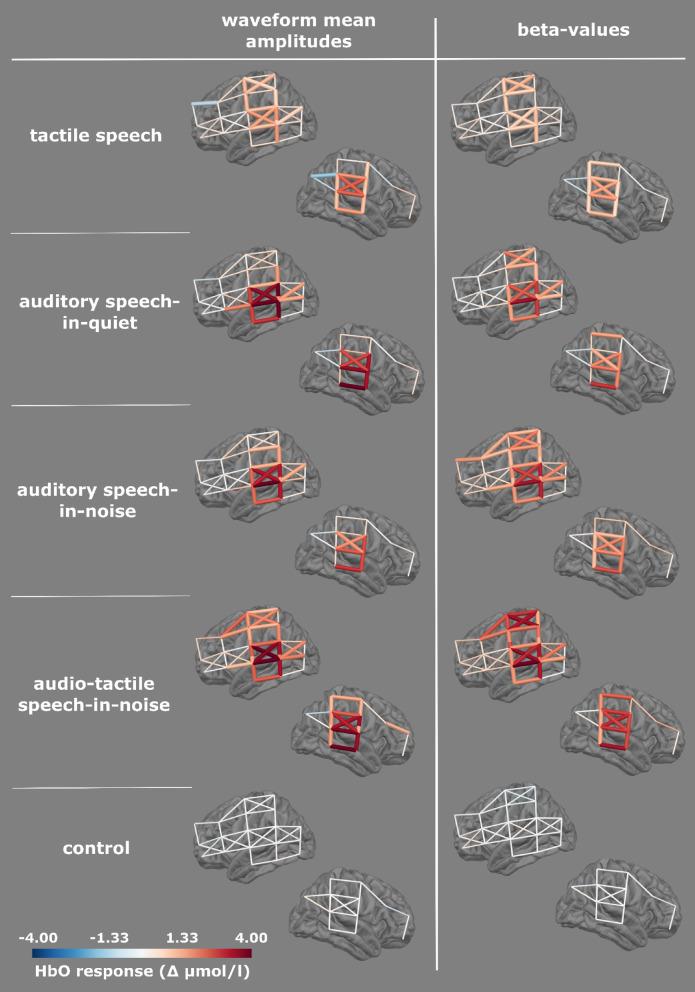 waveform mean amplitudes

beta-values

tactile speech

auditory speech-in-quiet

auditory speech-in-noise

audio-tactile speech-in-noise

control

-4.00 -1.33 1.33 4.00

HbO response (Δ µmol/l)