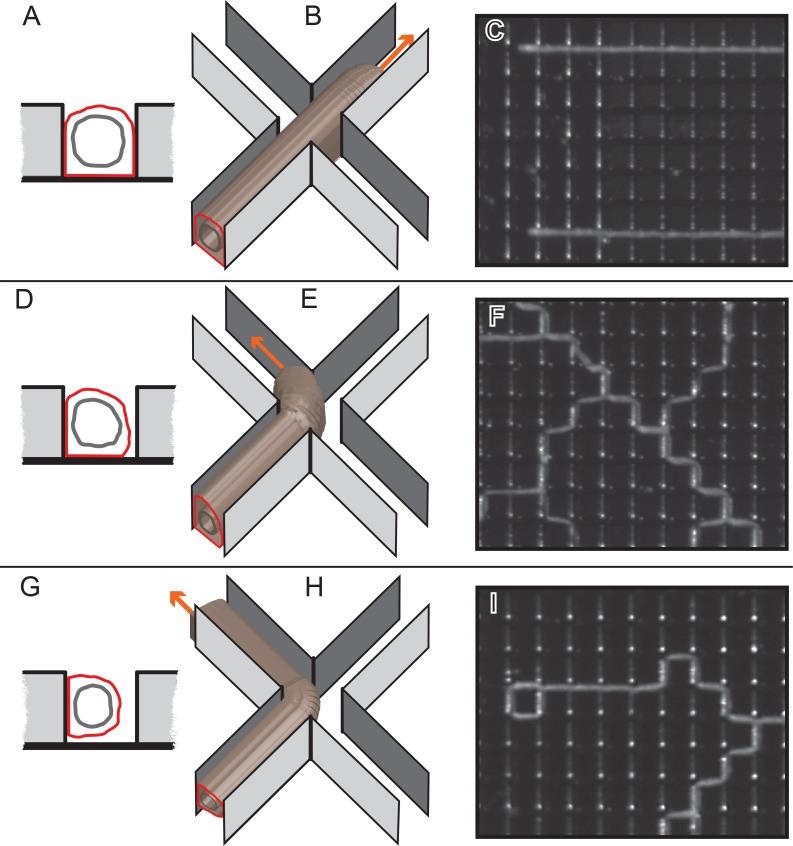 A
B
C
D
E
F
G
H
I