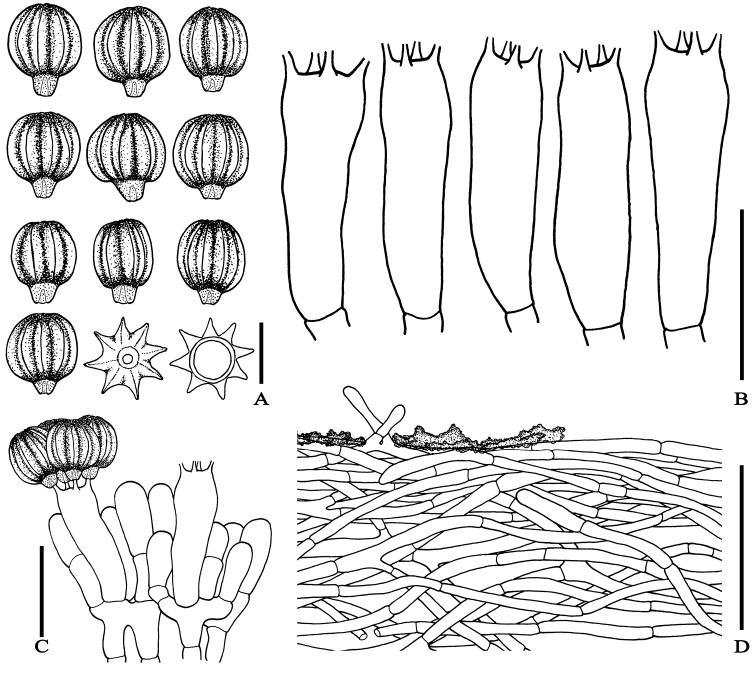 A
B
C
D