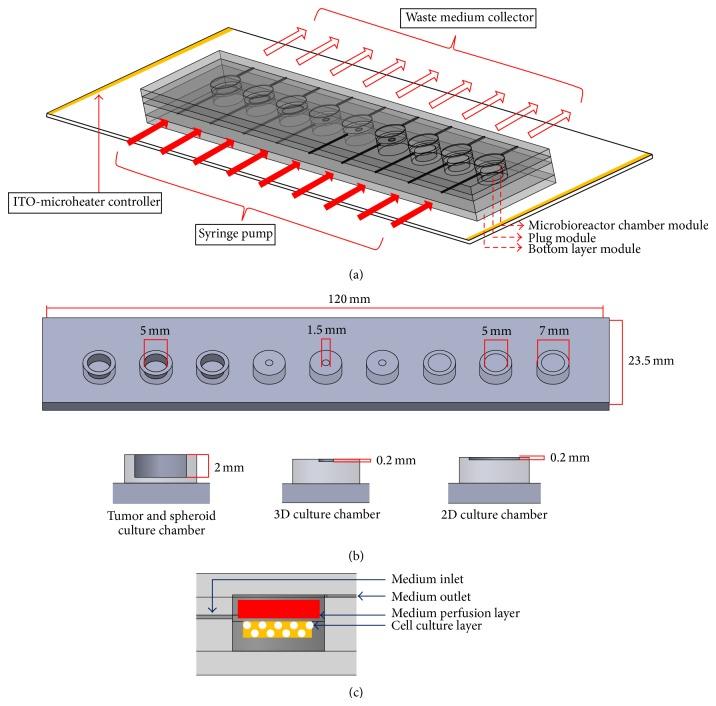 Waste medium collector

ITO-microheater controller

Syringe pump

Microbioreactor chamber module
Plug module
Bottom layer module

(a)

120 mm

5 mm

1.5 mm

5 mm

7 mm

23.5 mm

2 mm

0.2 mm

0.2 mm

Tumor and spheroid culture chamber

3D culture chamber

2D culture chamber

(b)

Medium inlet
Medium outlet
Medium perfusion layer
Cell culture layer

(c)