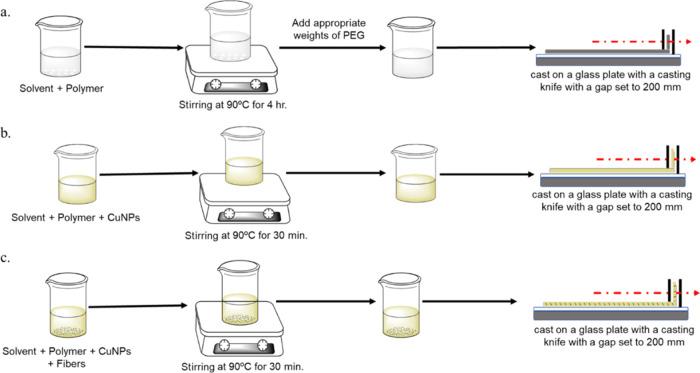 a.

Solvent + Polymer

Stirring at 90ºC for 4 hr.

Add appropriate weights of PEG

cast on a glass plate with a casting knife with a gap set to 200 mm

b.

Solvent + Polymer + CuNPs

Stirring at 90ºC for 30 min.

cast on a glass plate with a casting knife with a gap set to 200 mm

c.

Solvent + Polymer + CuNPs + Fibers

Stirring at 90ºC for 30 min.

cast on a glass plate with a casting knife with a gap set to 200 mm