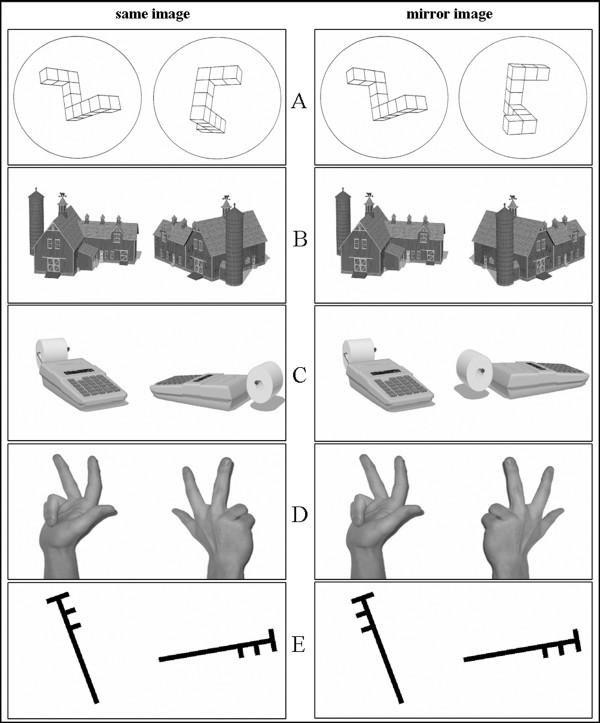 same image

mirror image

A

B

C

D

E