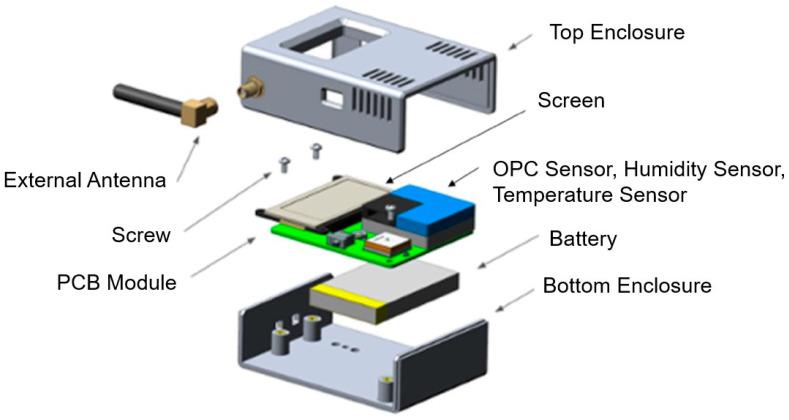 Top Enclosure

Screen

External Antenna

OPC Sensor, Humidity Sensor, Temperature Sensor

Screw

Battery

PCB Module

Bottom Enclosure