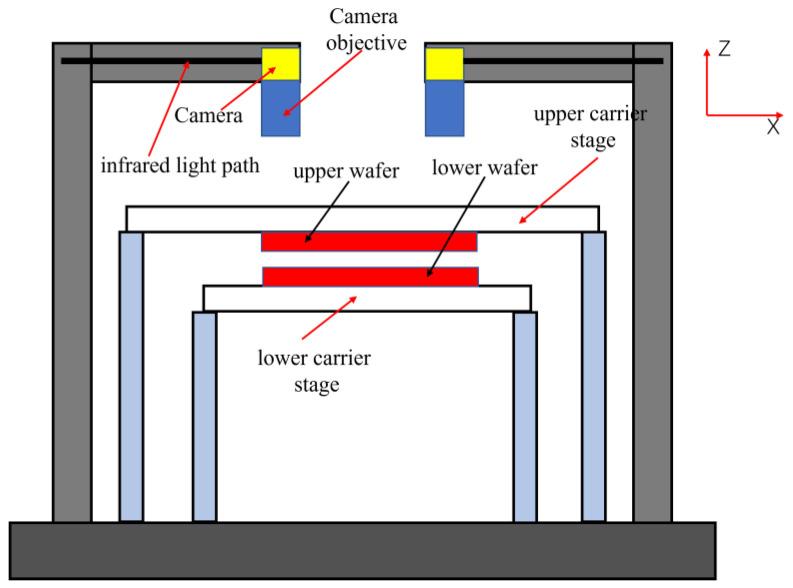 Camera objective

Z

X

Camera

upper carrier stage

infrared light path

upper wafer

lower wafer

lower carrier stage