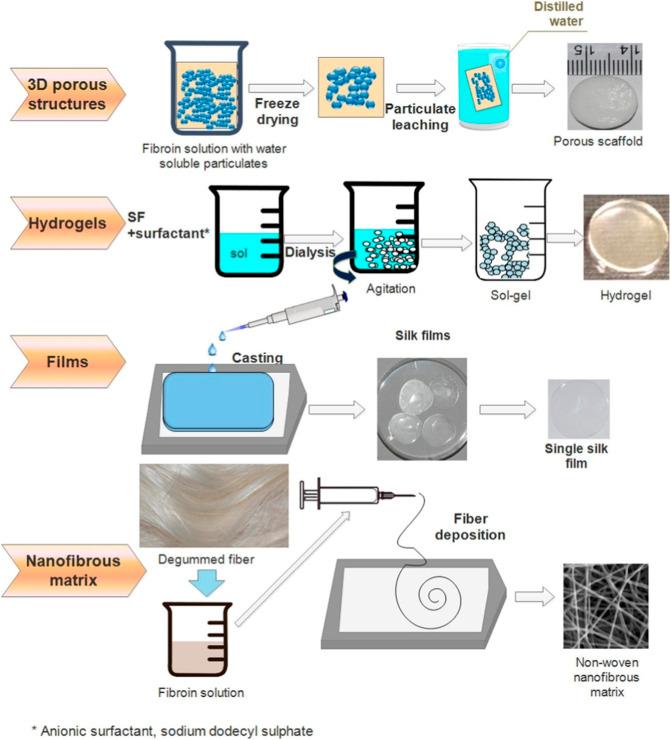 3D porous structures

Fibroin solution with water soluble particulates

Freeze drying

Particulate leaching

Distilled water

15 14

Porous scaffold

Hydrogels

SF +surfactant*

sol

Dialysis

Agitation

Sol-gel

Hydrogel

Films

Casting

Silk films

Single silk film

Nanofibrous matrix

Degummed fiber

Fibroin solution

Fiber deposition

Non-woven nanofibrous matrix

* Anionic surfactant, sodium dodecyl sulphate